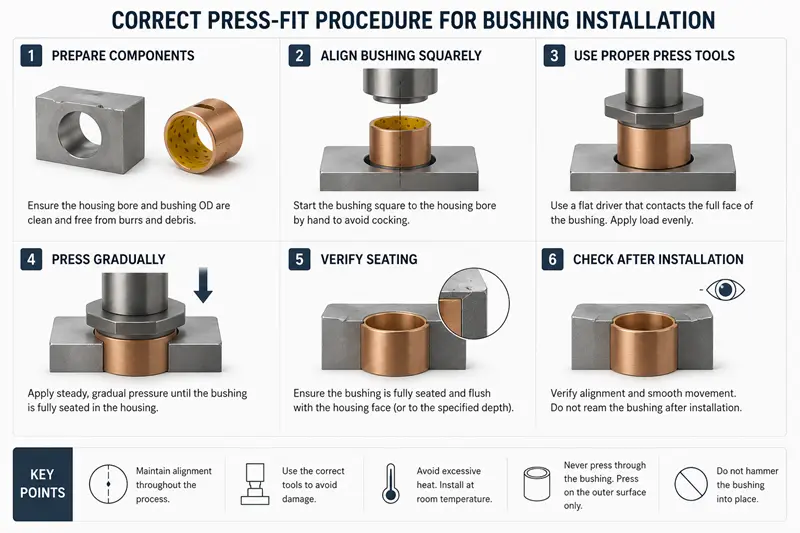 CORRECT PRESS-FIT PROCEDURE FOR BUSHING INSTALLATION

1 PREPARE COMPONENTS

Ensure the housing bore and bushing OD are clean and free from burrs and debris.

2 ALIGN BUSHING SQUARELY

Start the bushing square to the housing bore by hand to avoid cocking.

3 USE PROPER PRESS TOOLS

Use a flat driver that contacts the full face of the bushing. Apply load evenly.

4 PRESS GRADUALLY

Apply steady, gradual pressure until the bushing is fully seated in the housing.

5 VERIFY SEATING

Ensure the bushing is fully seated and flush with the housing face (or to the specified depth).

6 CHECK AFTER INSTALLATION

Verify alignment and smooth movement. Do not ream the bushing after installation.

KEY POINTS

Maintain alignment throughout the process.

Use the correct tools to avoid damage.

Avoid excessive heat. Install at room temperature.

Never press through the bushing. Press on the outer surface only.

Do not hammer the bushing into place.